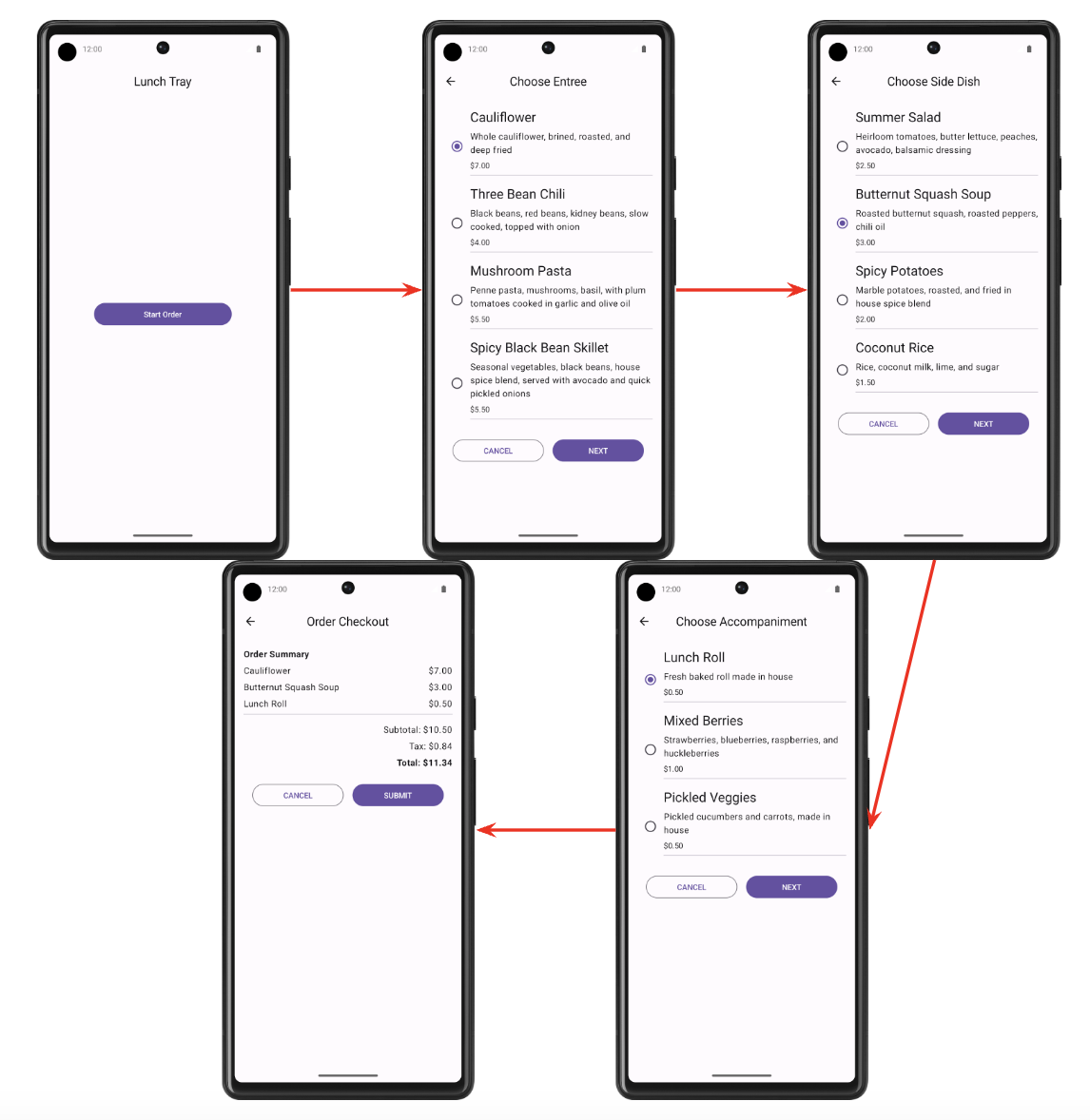 12:00

Lunch Tray

Start Order

12:00

Choose Entree

Cauliflower
Whole cauliflower, brined, roasted, and deep fried
$7.00

Three Bean Chili
Black beans, red beans, kidney beans, slow cooked, topped with onion
$4.00

Mushroom Pasta
Penne pasta, mushrooms, basil, with plum tomatoes cooked in garlic and olive oil
$5.50

Spicy Black Bean Skillet
Seasonal vegetables, black beans, house spice blend, served with avocado and quick pickled onions
$5.50

CANCEL
NEXT

12:00

Choose Side Dish

Summer Salad
Heirloom tomatoes, butter lettuce, peaches, avocado, balsamic dressing
$2.50

Butternut Squash Soup
Roasted butternut squash, roasted peppers, chili oil
$3.00

Spicy Potatoes
Marble potatoes, roasted, and fried in house spice blend
$2.00

Coconut Rice
Rice, coconut milk, lime, and sugar
$1.50

CANCEL
NEXT

12:00

Order Checkout

Order Summary
Cauliflower $7.00
Butternut Squash Soup $3.00
Lunch Roll $0.50

Subtotal: $10.50
Tax: $0.84
Total: $11.34

CANCEL
SUBMIT

12:00

Choose Accompaniment

Lunch Roll
Fresh baked roll made in house
$0.50

Mixed Berries
Strawberries, blueberries, raspberries, and huckleberries
$1.00

Pickled Veggies
Pickled cucumbers and carrots, made in house
$0.50

CANCEL
NEXT